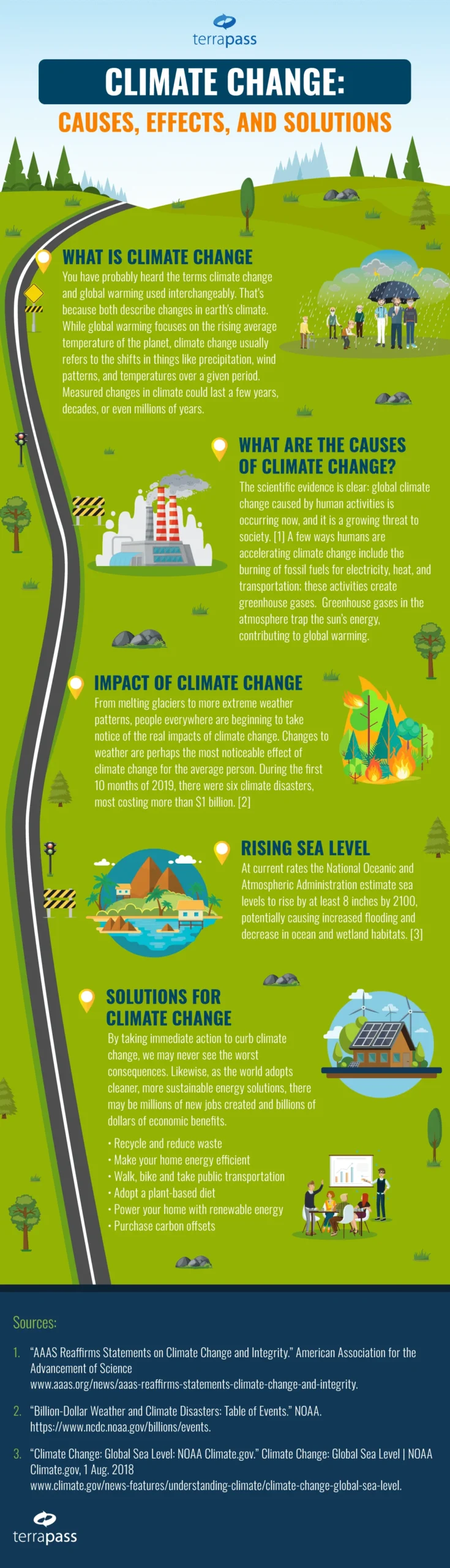 terrapass

CLIMATE CHANGE:
CAUSES, EFFECTS, AND SOLUTIONS

WHAT IS CLIMATE CHANGE

You have probably heard the terms climate change and global warming used interchangeably. That's because both describe changes in earth's climate. While global warming focuses on the rising average temperature of the planet, climate change usually refers to the shifts in things like precipitation, wind patterns, and temperatures over a given period. Measured changes in climate could last a few years, decades, or even millions of years.

WHAT ARE THE CAUSES OF CLIMATE CHANGE?

The scientific evidence is clear: global climate change caused by human activities is occurring now, and it is a growing threat to society. [1] A few ways humans are accelerating climate change include the burning of fossil fuels for electricity, heat, and transportation; these activities create greenhouse gases. Greenhouse gases in the atmosphere trap the sun's energy, contributing to global warming.

IMPACT OF CLIMATE CHANGE

From melting glaciers to more extreme weather patterns, people everywhere are beginning to take notice of the real impacts of climate change. Changes to weather are perhaps the most noticeable effect of climate change for the average person. During the first 10 months of 2019, there were six climate disasters, most costing more than $1 billion. [2]

RISING SEA LEVEL

At current rates the National Oceanic and Atmospheric Administration estimate sea levels to rise by at least 8 inches by 2100, potentially causing increased flooding and decrease in ocean and wetland habitats. [3]

SOLUTIONS FOR CLIMATE CHANGE

By taking immediate action to curb climate change, we may never see the worst consequences. Likewise, as the world adopts cleaner, more sustainable energy solutions, there may be millions of new jobs created and billions of dollars of economic benefits.

• Recycle and reduce waste
• Make your home energy efficient
• Walk, bike and take public transportation
• Adopt a plant-based diet
• Power your home with renewable energy
• Purchase carbon offsets

Sources:

1. "AAAS Reaffirms Statements on Climate Change and Integrity." American Association for the Advancement of Science
www.aaas.org/news/aaas-reaffirms-statements-climate-change-and-integrity.

2. "Billion-Dollar Weather and Climate Disasters: Table of Events." NOAA.
https://www.ncdc.noaa.gov/billions/events.

3. "Climate Change: Global Sea Level: NOAA Climate.gov." Climate Change: Global Sea Level | NOAA Climate.gov, 1 Aug. 2018
www.climate.gov/news-features/understanding-climate/climate-change-global-sea-level.

terrapass